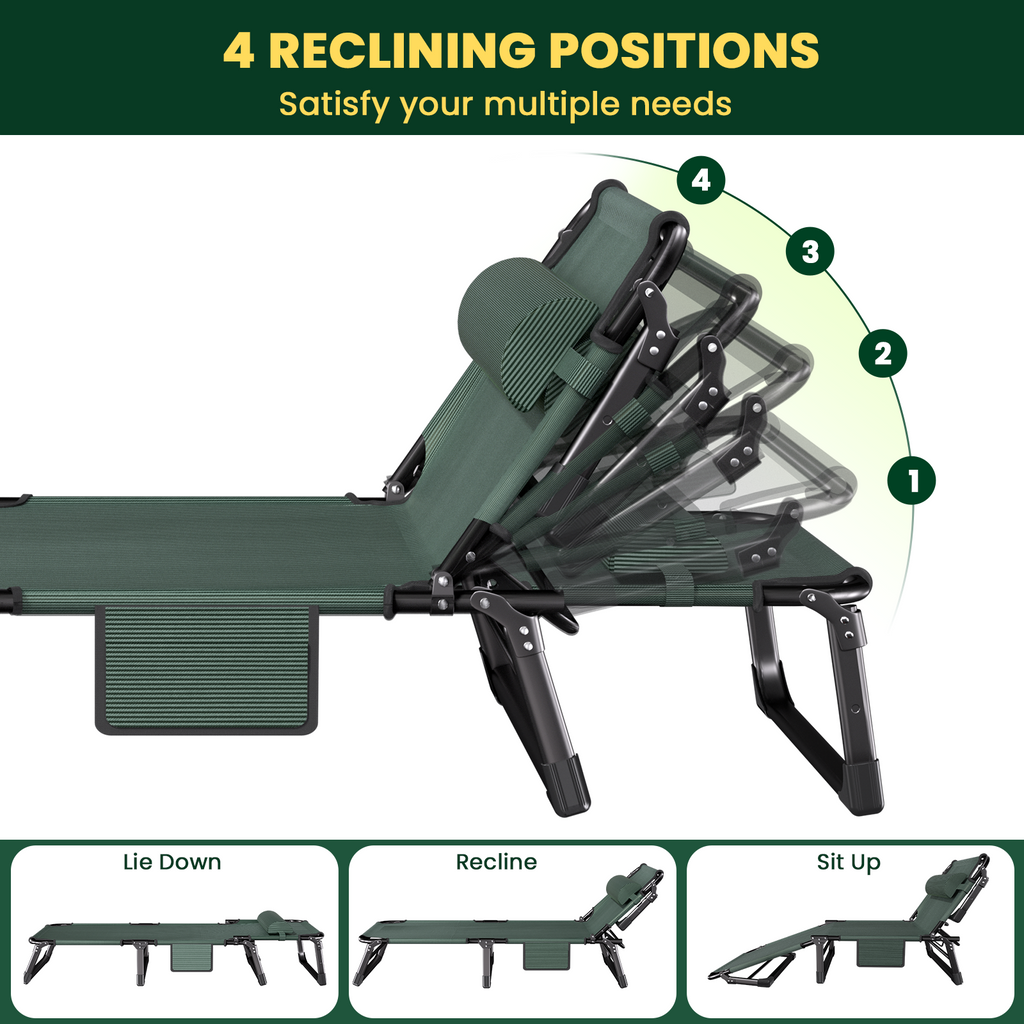 4 RECLINING POSITIONS
Satisfy your multiple needs

4
3
2
1

Lie Down
Recline
Sit Up