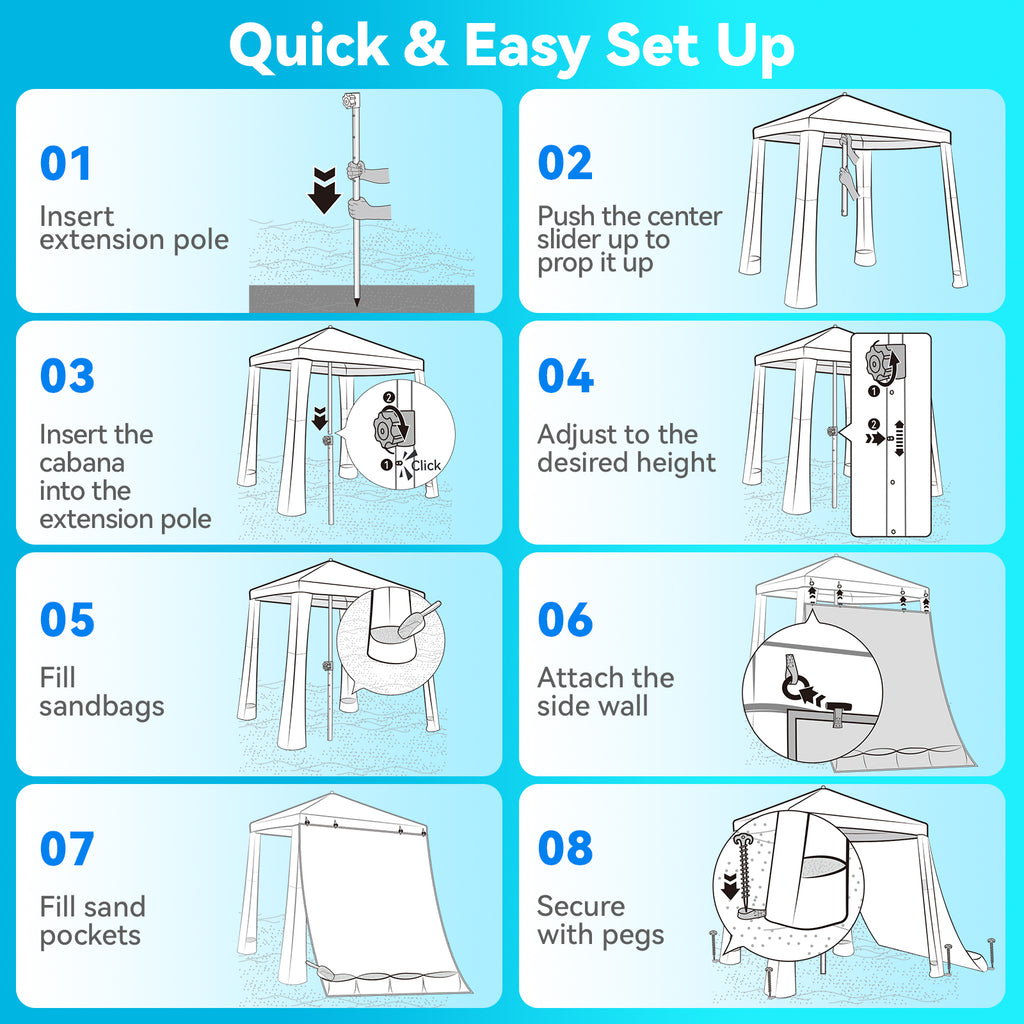 Quick & Easy Set Up

01
Insert extension pole

02
Push the center slider up to prop it up

03
Insert the cabana into the extension pole

2
1 Click

04
Adjust to the desired height

1
2

05
Fill sandbags

06
Attach the side wall

07
Fill sand pockets

08
Secure with pegs