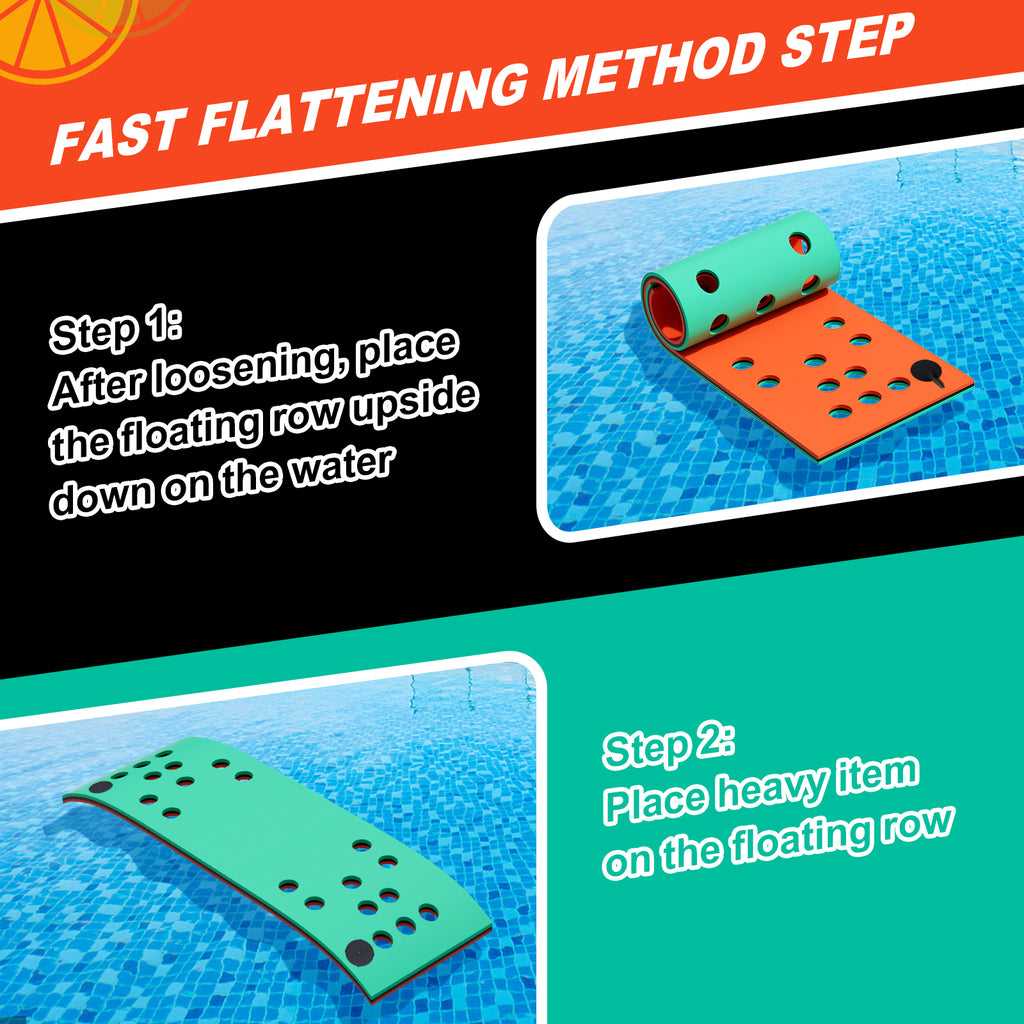 FAST FLATTENING METHOD STEP

Step 1:
After loosening, place the floating row upside down on the water

Step 2:
Place heavy item on the floating row