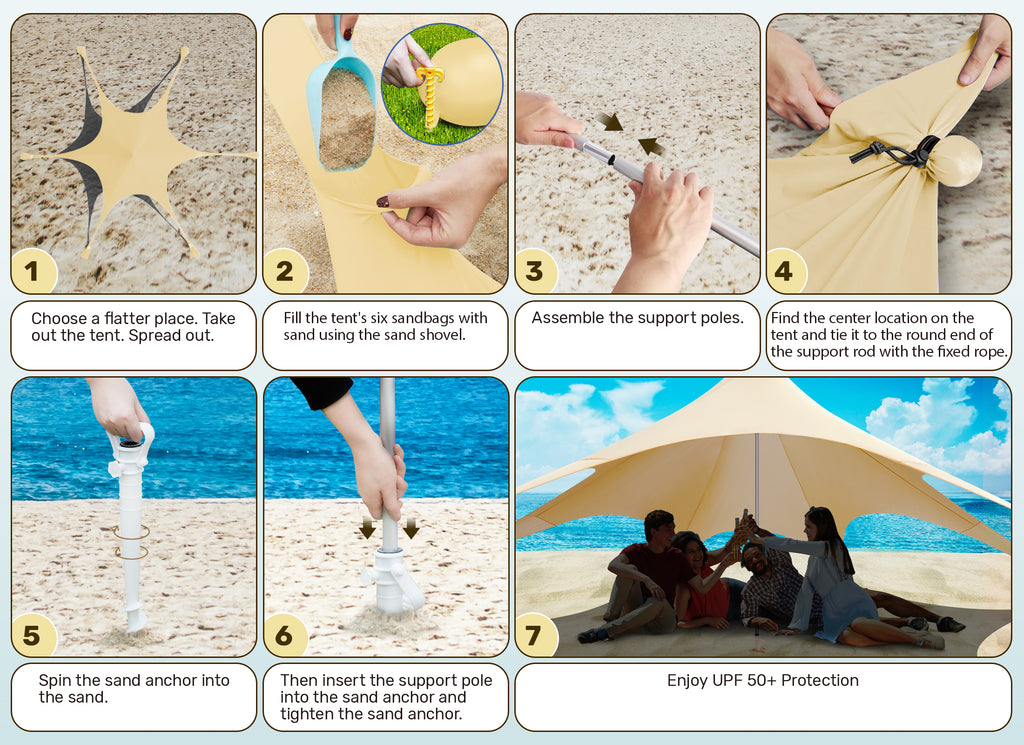 1

Choose a flatter place. Take out the tent. Spread out.

2

Fill the tent's six sandbags with sand using the sand shovel.

3

Assemble the support poles.

4

Find the center location on the tent and tie it to the round end of the support rod with the fixed rope.

5

Spin the sand anchor into the sand.

6

Then insert the support pole into the sand anchor and tighten the sand anchor.

7

Enjoy UPF 50+ Protection