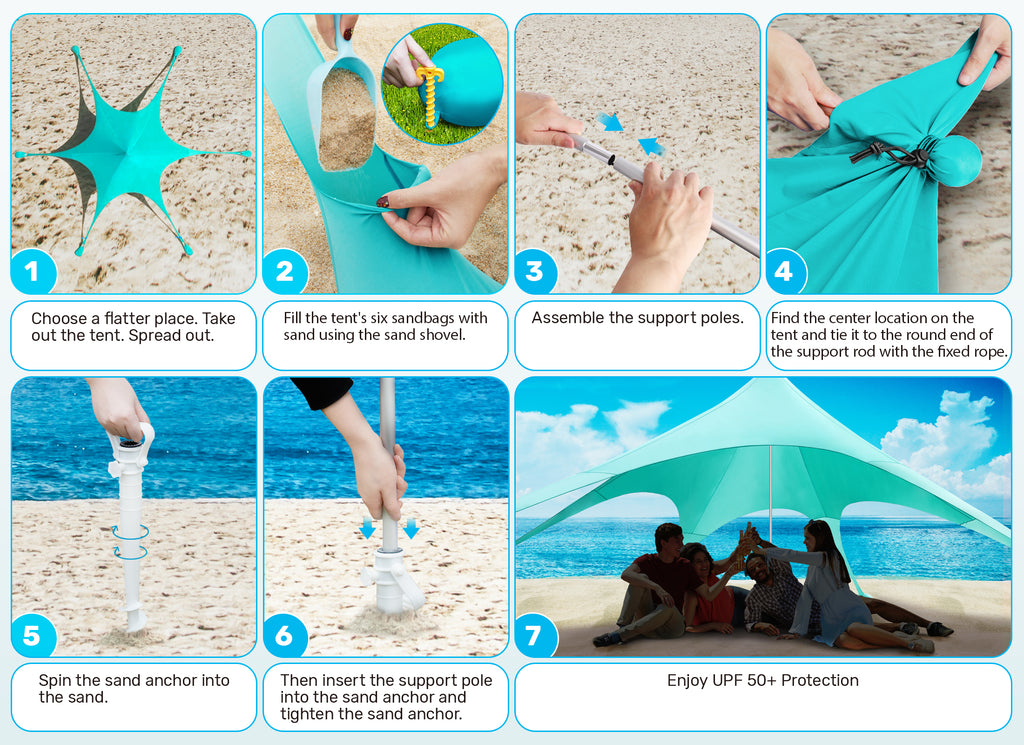 1

Choose a flatter place. Take out the tent. Spread out.

2

Fill the tent's six sandbags with sand using the sand shovel.

3

Assemble the support poles.

4

Find the center location on the tent and tie it to the round end of the support rod with the fixed rope.

5

Spin the sand anchor into the sand.

6

Then insert the support pole into the sand anchor and tighten the sand anchor.

7

Enjoy UPF 50+ Protection