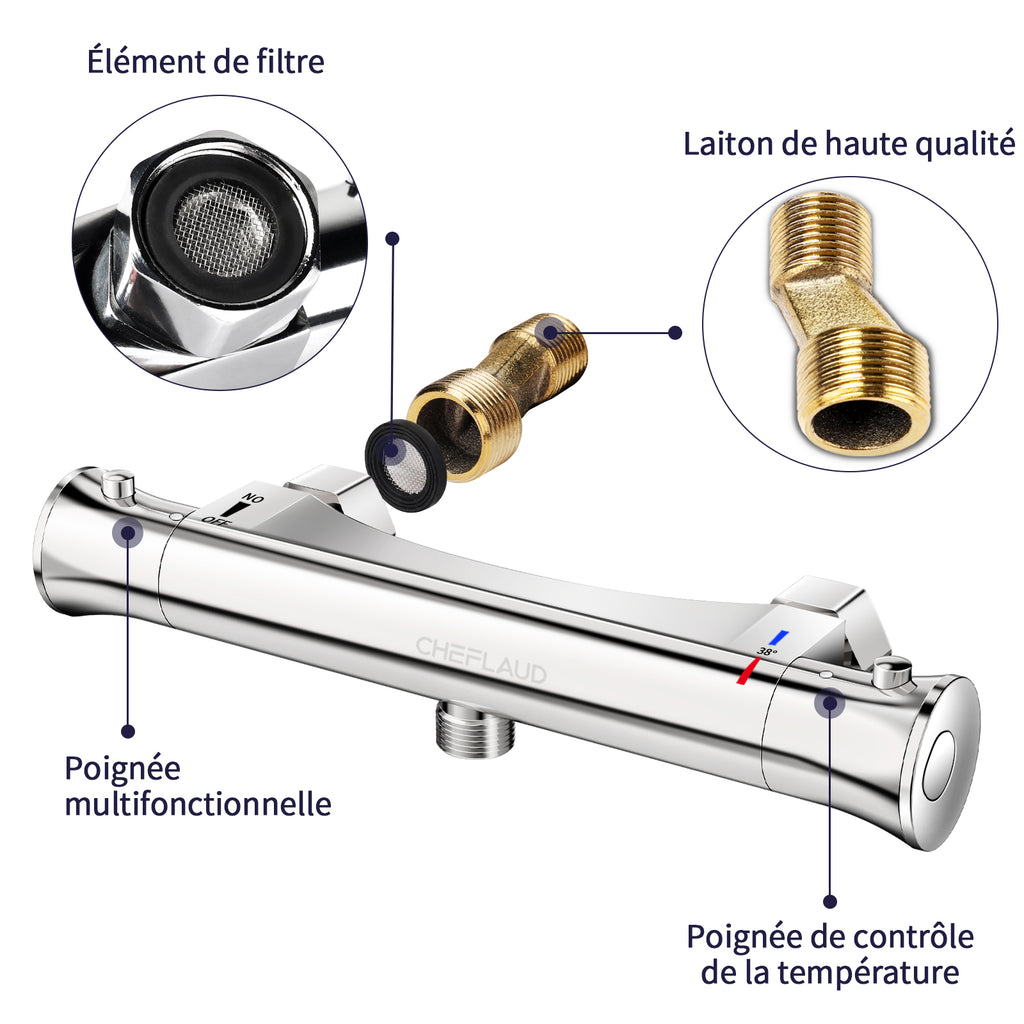 Élément de filtre

Laiton de haute qualité

ON

OFF

CHEFLAUD

38°

Poignée multifonctionnelle

Poignée de contrôle de la température