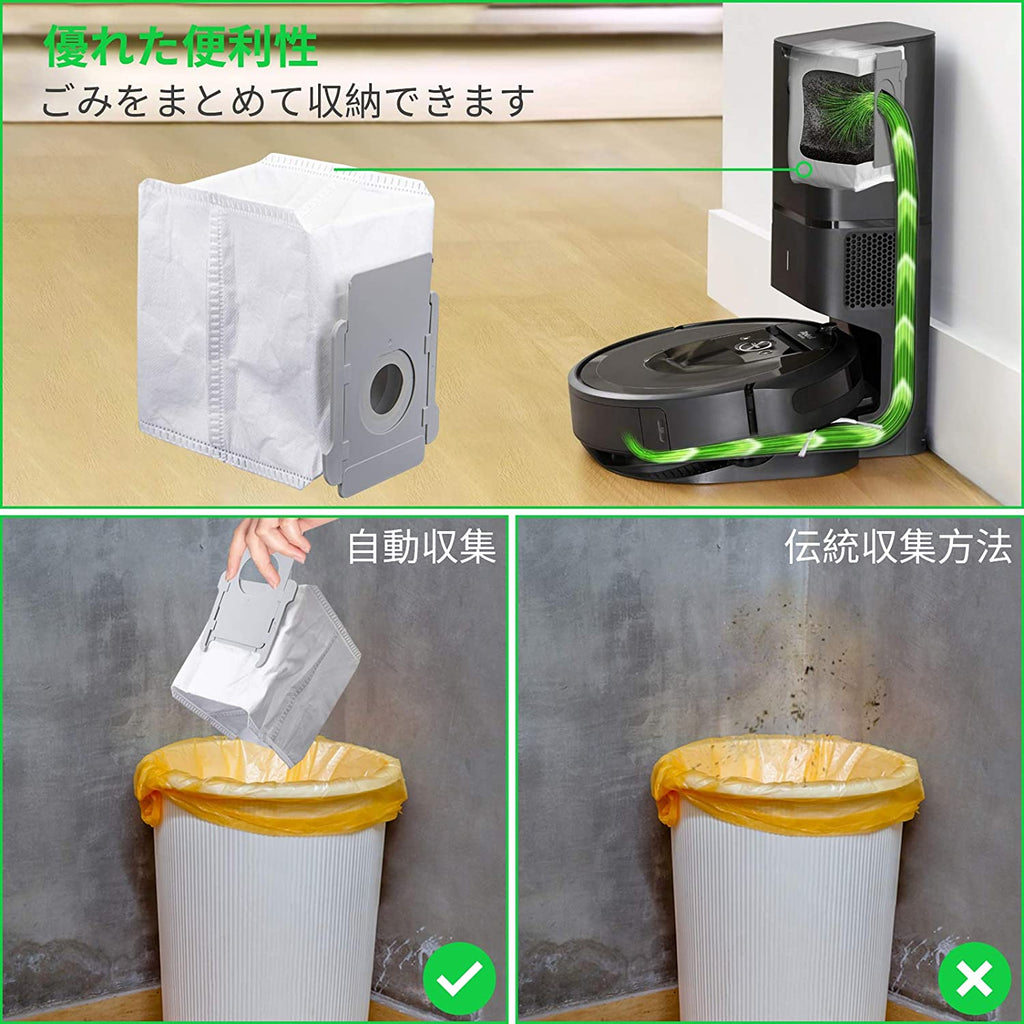 優れた便利性
ごみをまとめて収納できます

自動収集

伝統収集方法